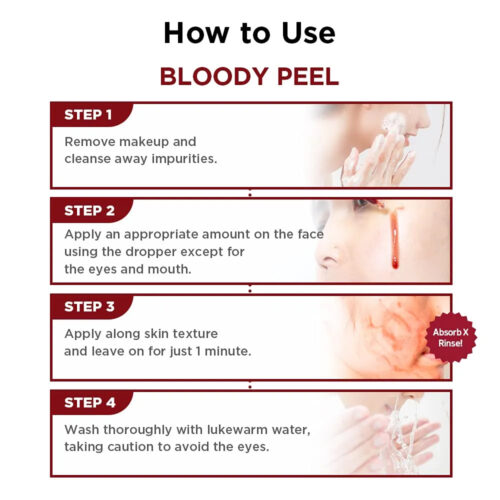 How to Use

BLOODY PEEL

STEP 1

Remove makeup and cleanse away impurities.

STEP 2

Apply an appropriate amount on the face using the dropper except for the eyes and mouth.

STEP 3

Apply along skin texture and leave on for just 1 minute.

Absorb X Rinse!

STEP 4

Wash thoroughly with lukewarm water, taking caution to avoid the eyes.